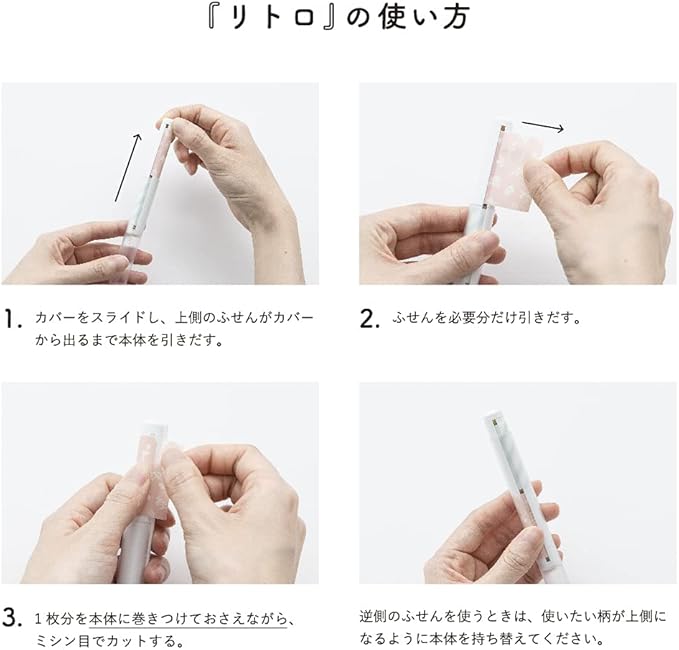 『リトロ』の使い方

1. カバーをスライドし、上側のふせんがカバーから出るまで本体を引きだす。

2. ふせんを必要分だけ引きだす。

3. 1枚分を本体に巻きつけておさえながら、ミシン目でカットする。

逆側のふせんを使うときは、使いたい柄が上側になるように本体を持ち替えてください。