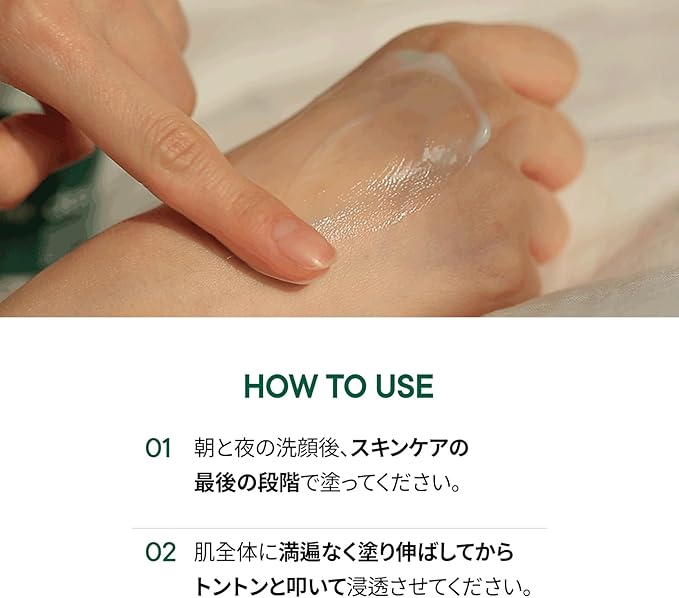 HOW TO USE

01 朝と夜の洗顔後、スキンケアの最後の段階で塗ってください。

02 肌全体に満遍なく塗り伸ばしてからトントンと叩いて浸透させてください。