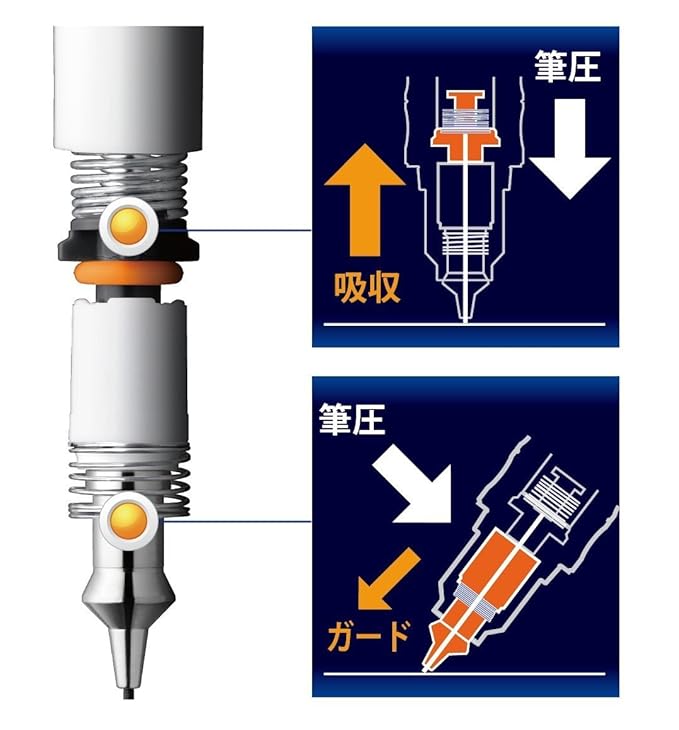 筆圧

吸収

筆圧

ガード