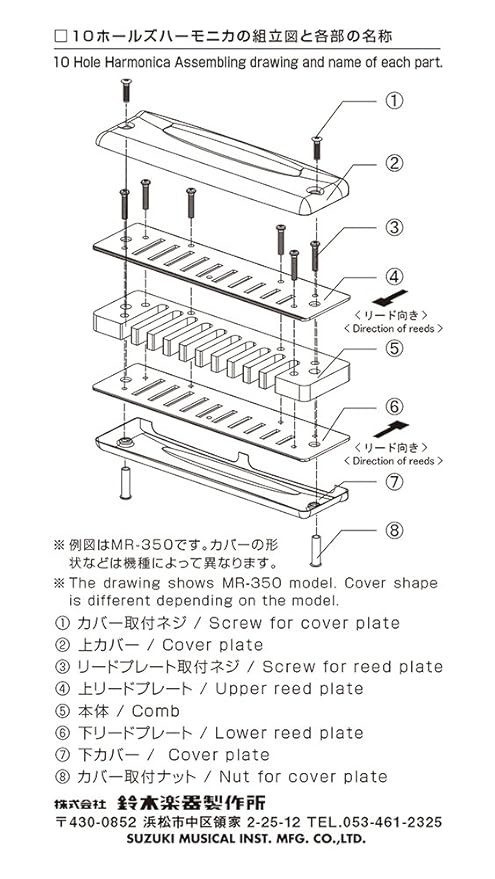 □10ホールズハーモニカの組立図と各部の名称
10 Hole Harmonica Assembling drawing and name of each part.

①
②
③
④
〈リード向き〉
〈Direction of reeds〉
⑤
⑥
〈リード向き〉
〈Direction of reeds〉
⑦
⑧

※例図はMR-350です。カバーの形状などは機種によって異なります。
※The drawing shows MR-350 model. Cover shape is different depending on the model.

① カバー取付ネジ / Screw for cover plate
② 上カバー / Cover plate
③ リードプレート取付ネジ / Screw for reed plate
④ 上リードプレート / Upper reed plate
⑤ 本体 / Comb
⑥ 下リードプレート / Lower reed plate
⑦ 下カバー / Cover plate
⑧ カバー取付ナット / Nut for cover plate

株式会社 鈴木楽器製作所
〒430-0852 浜松市中区領家 2-25-12 TEL.053-461-2325
SUZUKI MUSICAL INST. MFG. CO.,LTD.