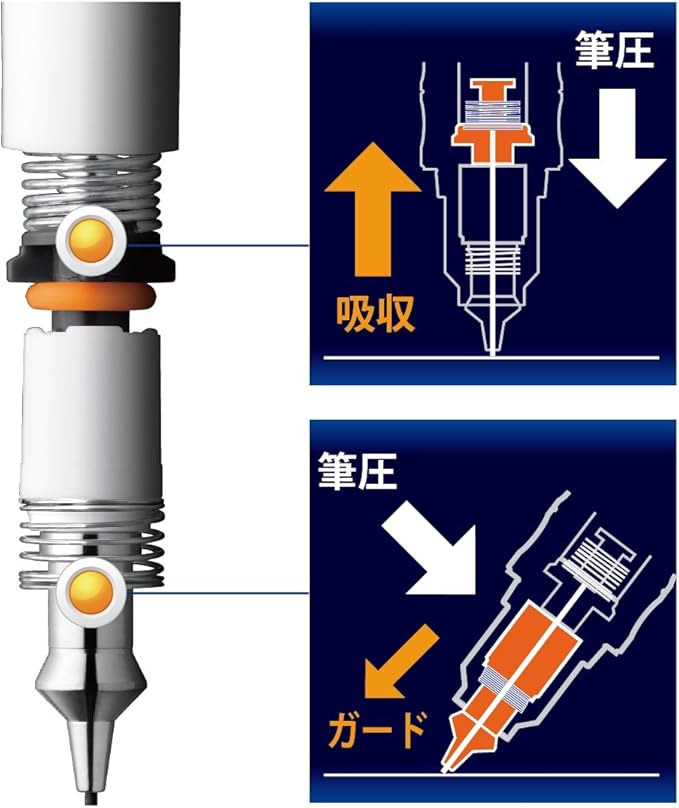 筆圧

吸収

筆圧

ガード