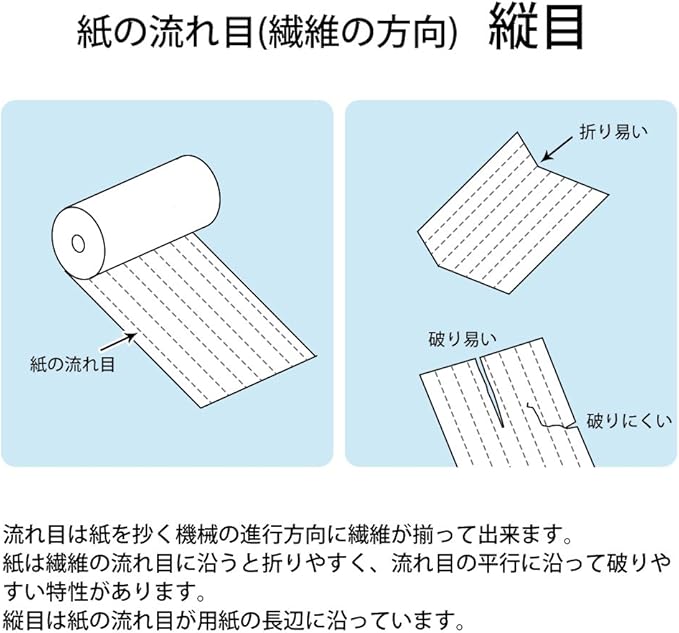 紙の流れ目(繊維の方向)　縦目

紙の流れ目

折り易い

破り易い

破りにくい

流れ目は紙を抄く機械の進行方向に繊維が揃って出来ます。
紙は繊維の流れ目に沿うと折りやすく、流れ目の平行に沿って破りやすい特性があります。
縦目は紙の流れ目が用紙の長辺に沿っています。