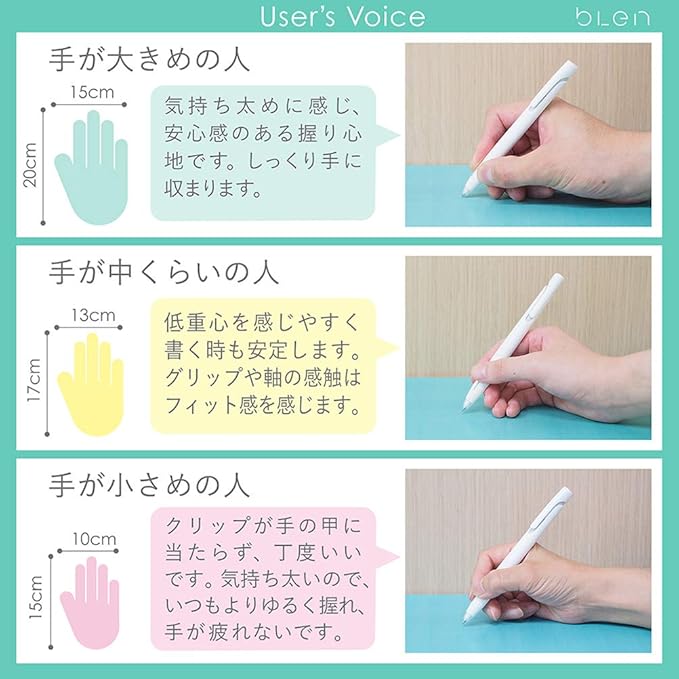 User's Voice

bLen

手が大きめの人

15cm

20cm

気持ち太めに感じ、安心感のある握り心地です。しっくり手に収まります。

手が中くらいの人

13cm

17cm

低重心を感じやすく書く時も安定します。グリップや軸の感触はフィット感を感じます。

手が小さめの人

10cm

15cm

クリップが手の甲に当たらず、丁度いいです。気持ち太いので、いつもよりゆるく握れ、手が疲れないです。