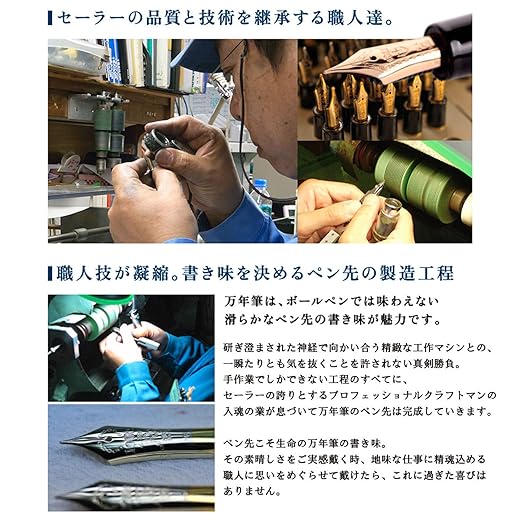 セーラーの品質と技術を継承する職人達。

職人技が凝縮。書き味を決めるペン先の製造工程

万年筆は、ボールペンでは味わえない
滑らかなペン先の書き味が魅力です。

研ぎ澄まされた神経で向かい合う精緻な工作マシンとの、
一瞬たりとも気を抜くことを許されない真剣勝負。
手作業でしかできない工程のすべてに、
セーラーの誇りとするプロフェッショナルクラフトマンの
入魂の業が息づいて万年筆のペン先は完成していきます。

ペン先こそ生命の万年筆の書き味。
その素晴しさをご実感戴く時、地味な仕事に精魂込める
職人に思いをめぐらせて戴けたら、これに過ぎた喜びは
ありません。