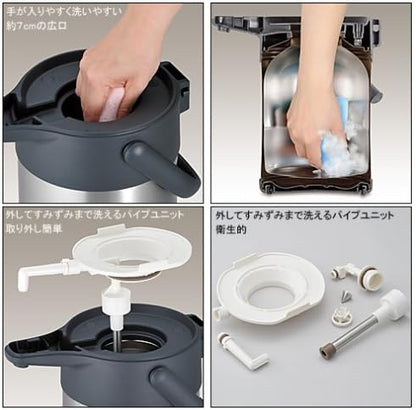 手が入りやすく洗いやすい
約7cmの広口

外してすみずみまで洗えるパイプユニット
取り外し簡単

外してすみずみまで洗えるパイプユニット
衛生的