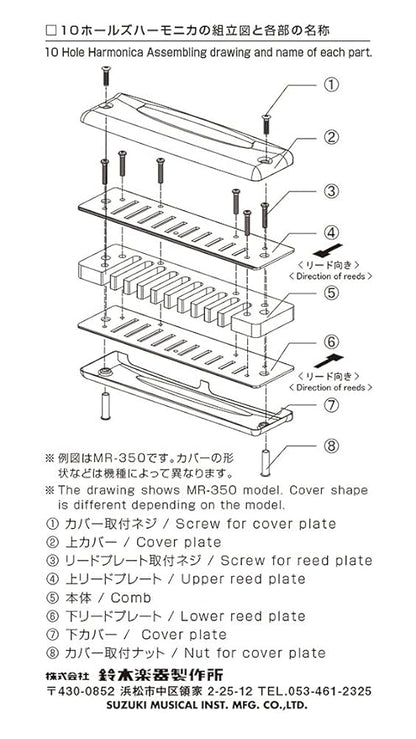 □10ホールズハーモニカの組立図と各部の名称
10 Hole Harmonica Assembling drawing and name of each part.

①
②
③
④
〈リード向き〉
〈Direction of reeds〉
⑤
⑥
〈リード向き〉
〈Direction of reeds〉
⑦
⑧

※ 例図はMR-350です。カバーの形状などは機種によって異なります。
※ The drawing shows MR-350 model. Cover shape is different depending on the model.

① カバー取付ネジ / Screw for cover plate
② 上カバー / Cover plate
③ リードプレート取付ネジ / Screw for reed plate
④ 上リードプレート / Upper reed plate
⑤ 本体 / Comb
⑥ 下リードプレート / Lower reed plate
⑦ 下カバー / Cover plate
⑧ カバー取付ナット / Nut for cover plate

株式会社 鈴木楽器製作所
〒430-0852 浜松市中区領家 2-25-12 TEL.053-461-2325
SUZUKI MUSICAL INST. MFG. CO.,LTD.