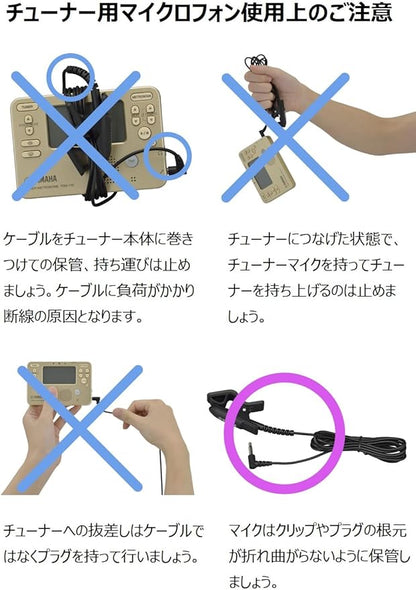 チューナー用マイクロフォン使用上のご注意

TUNER
METRONOME
YAMAHA

ケーブルをチューナー本体に巻きつけての保管、持ち運びは止めましょう。ケーブルに負荷がかかり断線の原因となります。

チューナーにつなげた状態で、チューナーマイクを持ってチューナーを持ち上げるのは止めましょう。

チューナーへの抜差しはケーブルではなくプラグを持って行いましょう。

マイクはクリップやプラグの根元が折れ曲がらないように保管しましょう。