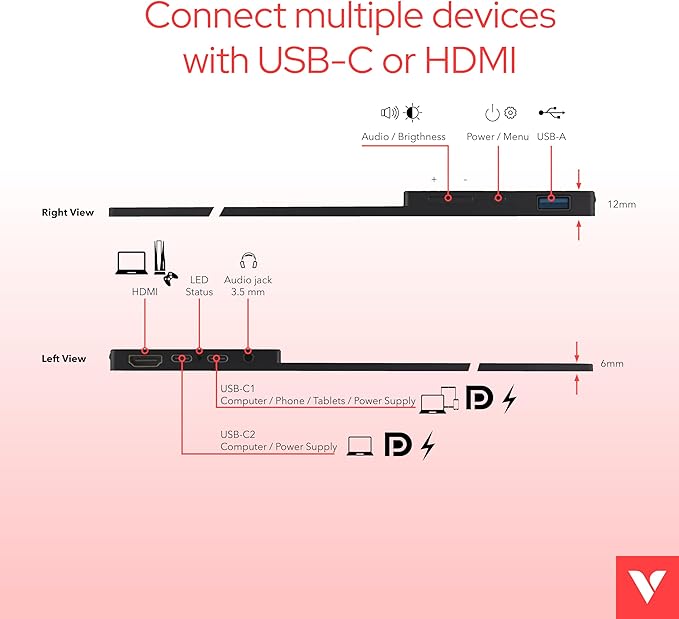 Connect multiple devices with USB-C or HDMI

Audio / Brigthness

Power / Menu

USB-A

+ -

Right View

12mm

HDMI

LED Status

Audio jack 3.5 mm

Left View

6mm

USB-C1
Computer / Phone / Tablets / Power Supply

USB-C2
Computer / Power Supply